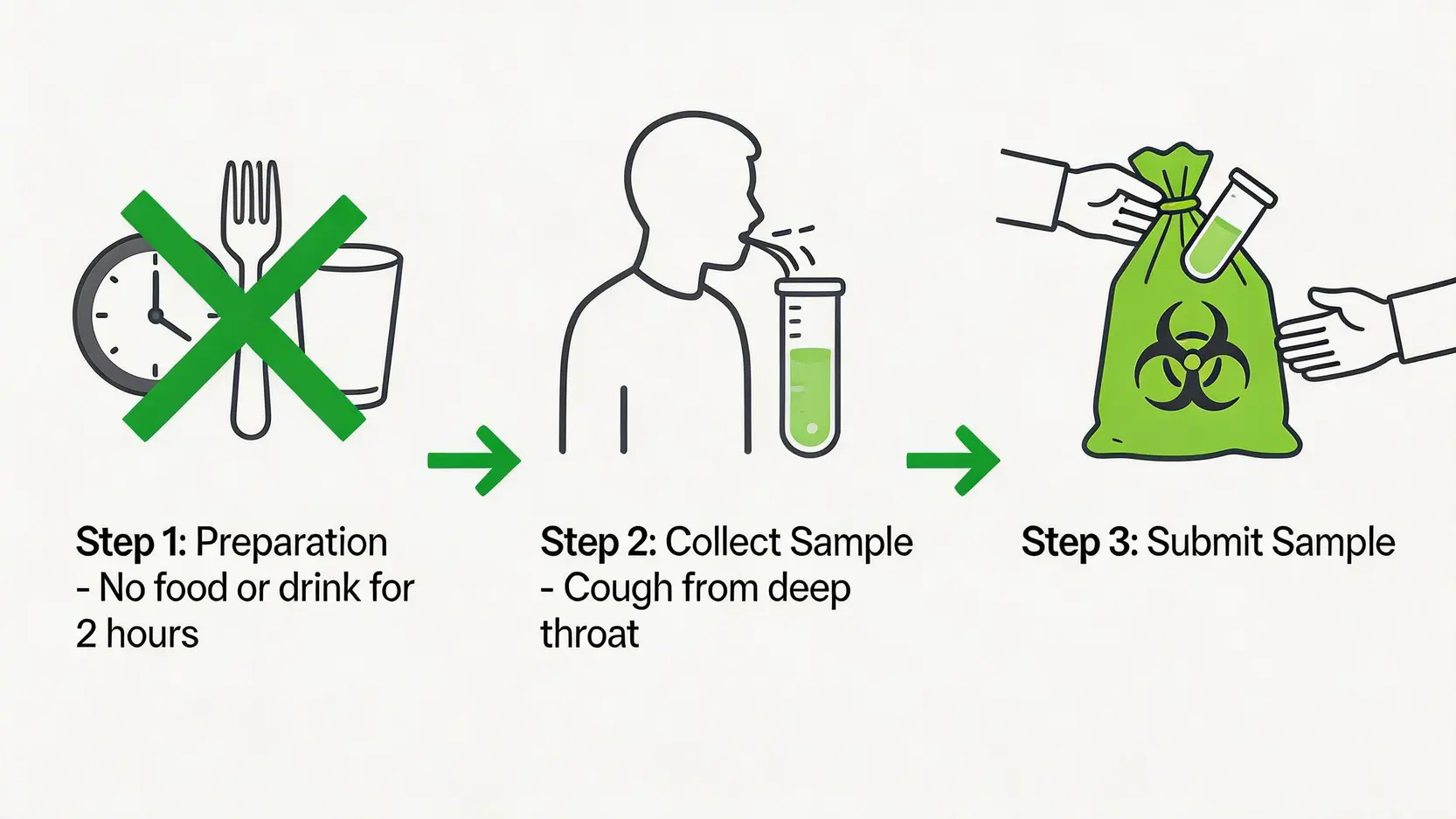 Step 1: Preparation
- No food or drink for 2 hours

Step 2: Collect Sample
- Cough from deep throat

Step 3: Submit Sample