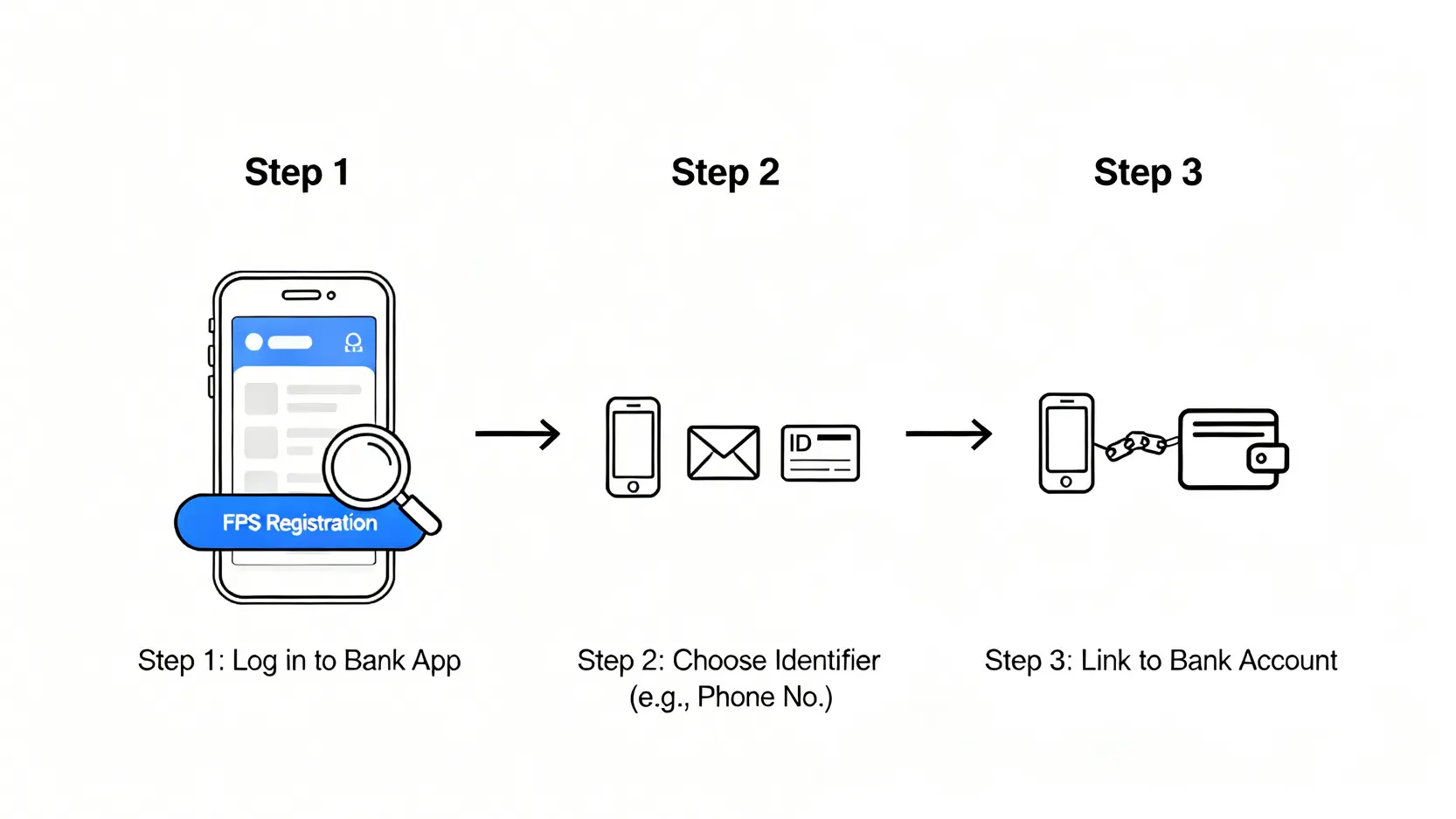 Step 1

Step 2

Step 3

FPS Registration

ID

Step 1: Log in to Bank App

Step 2: Choose Identifier (e.g., Phone No.)

Step 3: Link to Bank Account